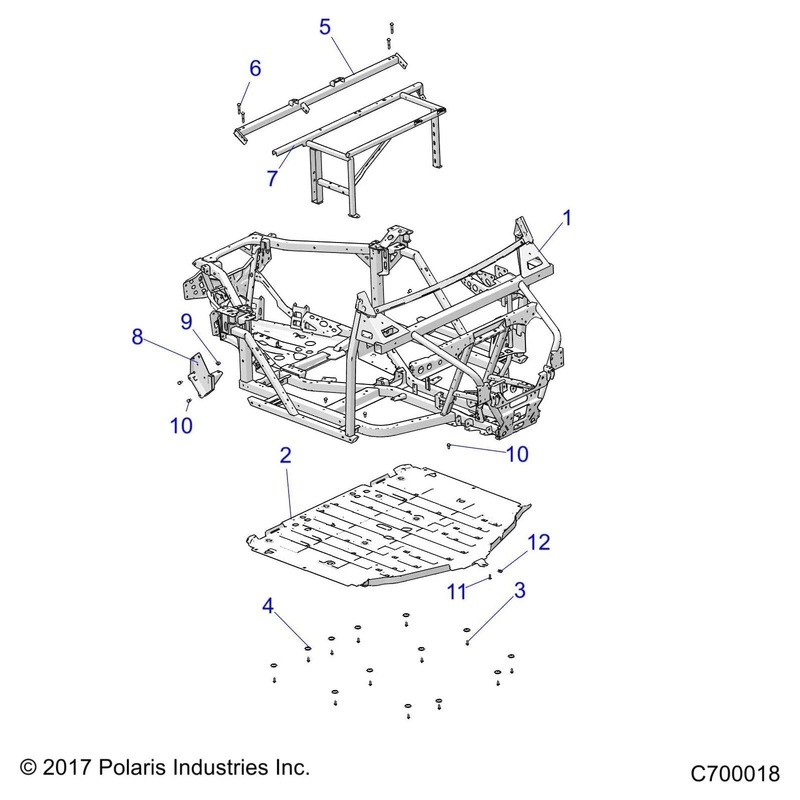 5
6
7
1
9
8
10
10
2
12
11
3
4

© 2017 Polaris Industries Inc.

C700018