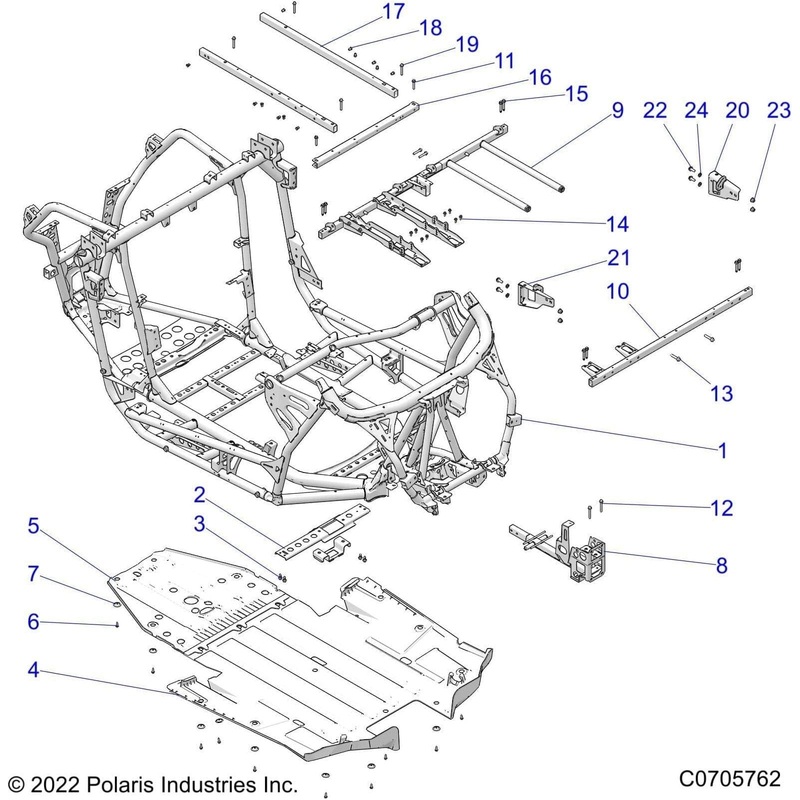 17
18
19
11
16
15
9
22
24
20
23
14
21
10
13
1
12
8
2
3
5
7
6
4
© 2022 Polaris Industries Inc.
C0705762