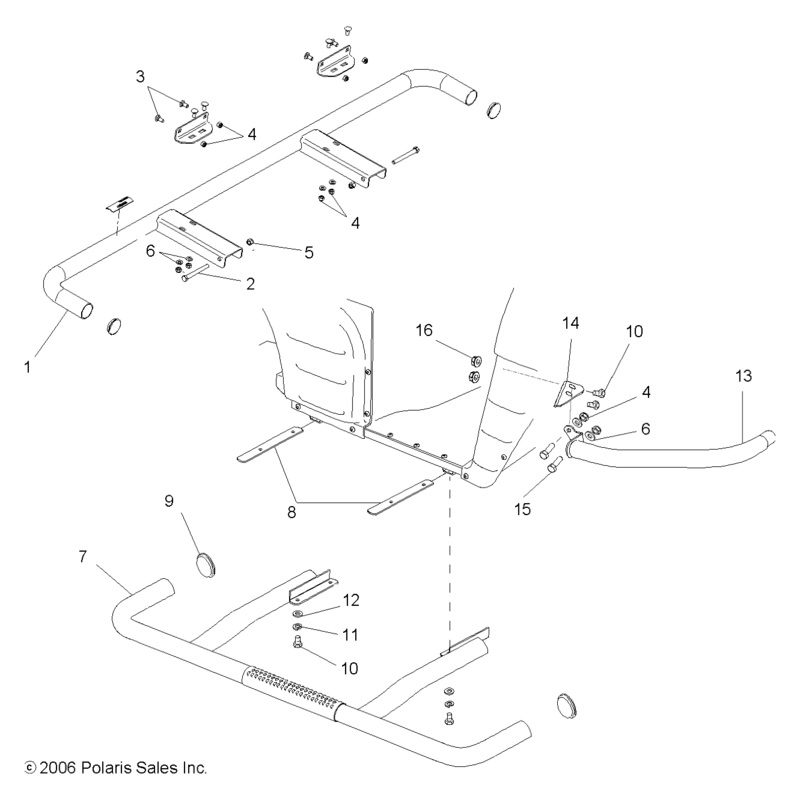 3
4
4
6
5
2
1
16
14
10
13
4
6
15
8
9
7
12
11
10
© 2006 Polaris Sales Inc.