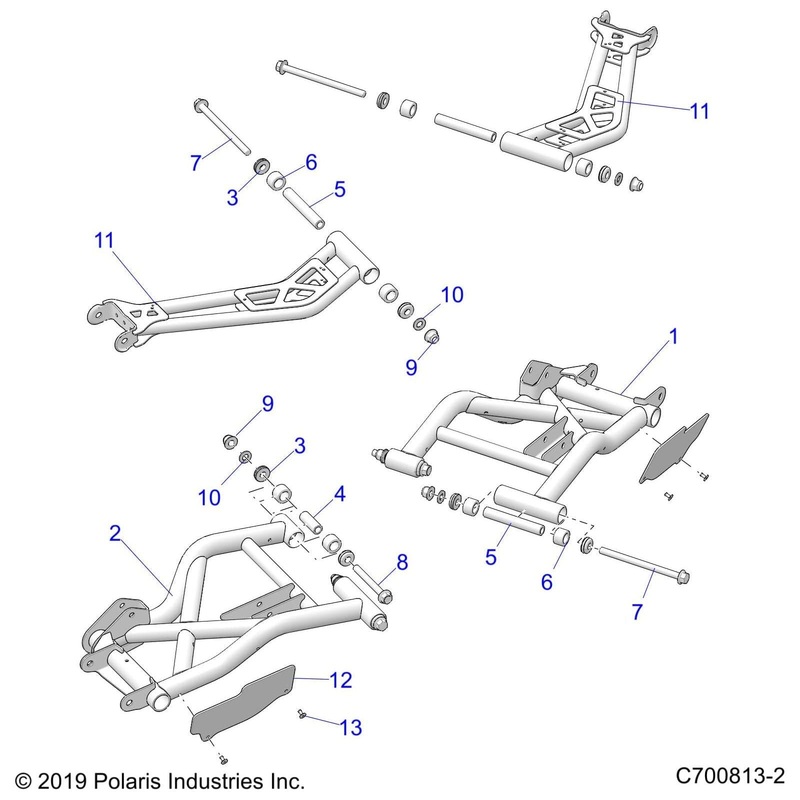 11
7
6
3
5
11
10
9
1
9
3
10
4
2
8
5
6
7
12
13
© 2019 Polaris Industries Inc.
C700813-2